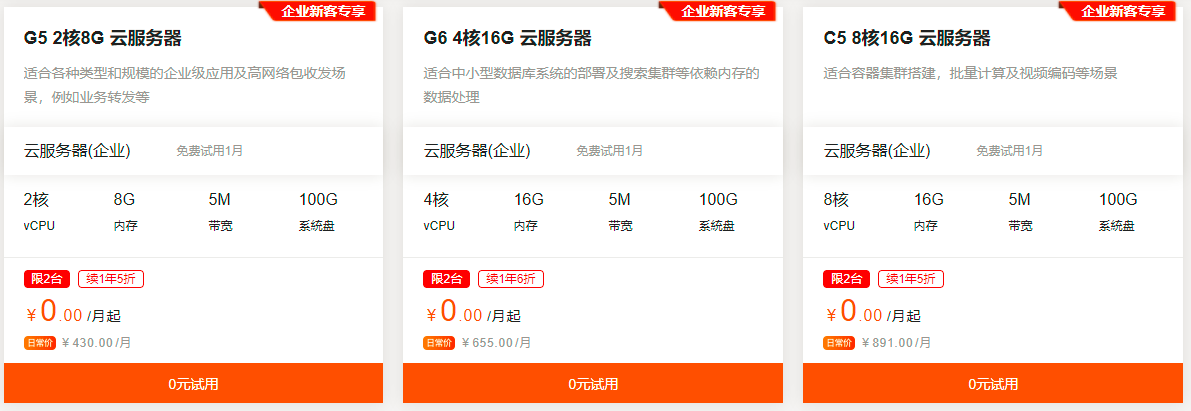 企业新客专享

G5 2核8G 云服务器

适合各种类型和规模的企业级应用及高网络包收发场景，例如业务转发等

云服务器(企业) 免费试用1月

| 2核 | 8G | 5M | 100G |
|---|---|---|---|
| vCPU | 内存 | 带宽 | 系统盘 |

限2台 续1年5折

¥ 0.00 /月起

日常价 ¥ 430.00 /月

0元试用

企业新客专享

G6 4核16G 云服务器

适合中小型数据库系统的部署及搜索集群等依赖内存的数据处理

云服务器(企业) 免费试用1月

| 4核 | 16G | 5M | 100G |
|---|---|---|---|
| vCPU | 内存 | 带宽 | 系统盘 |

限2台 续1年6折

¥ 0.00 /月起

日常价 ¥ 655.00 /月

0元试用

企业新客专享

C5 8核16G 云服务器

适合容器集群搭建，批量计算及视频编码等场景

云服务器(企业) 免费试用1月

| 8核 | 16G | 5M | 100G |
|---|---|---|---|
| vCPU | 内存 | 带宽 | 系统盘 |

限2台 续1年5折

¥ 0.00 /月起

日常价 ¥ 891.00 /月

0元试用